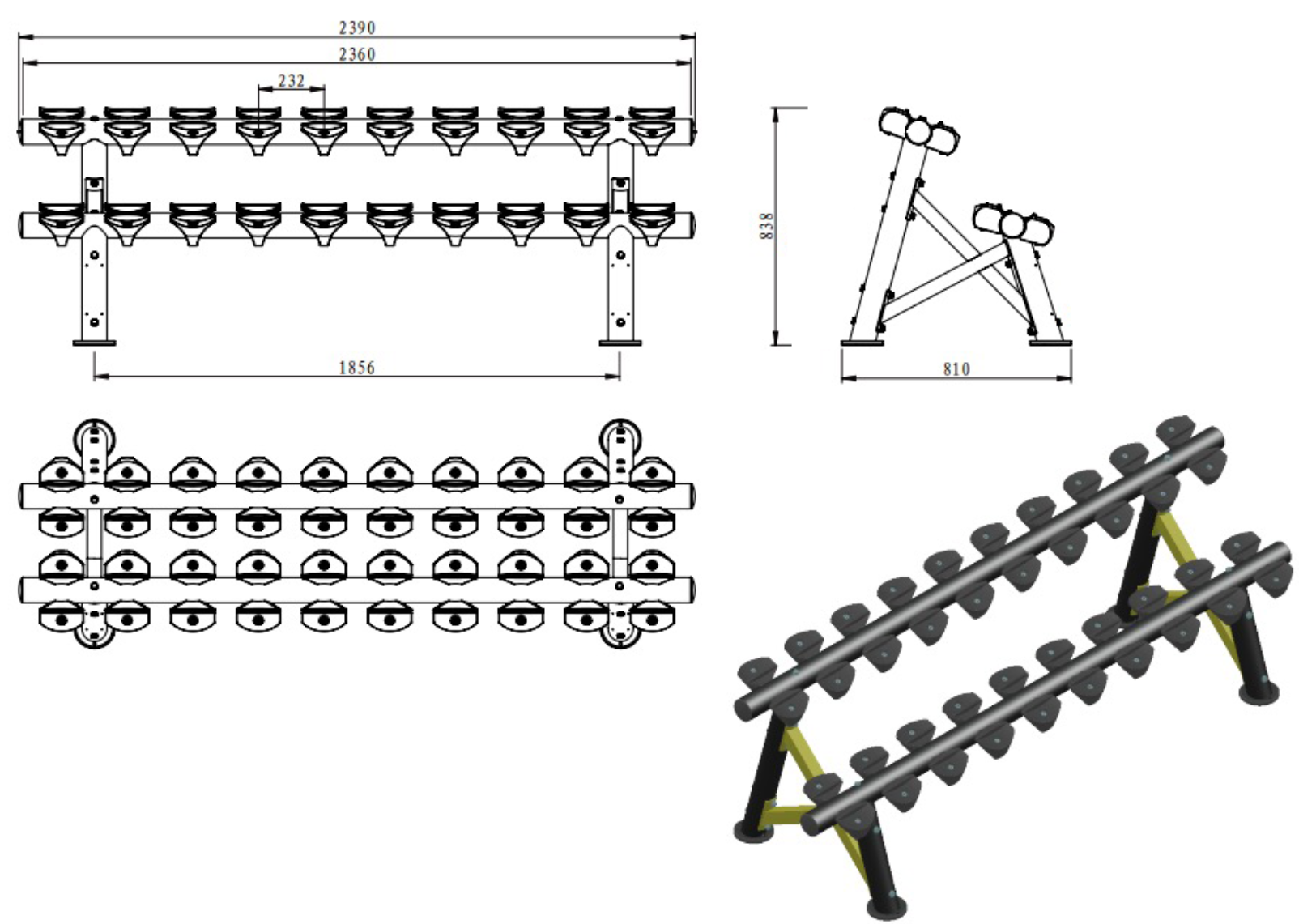 2390
2360
232
838
1856
810