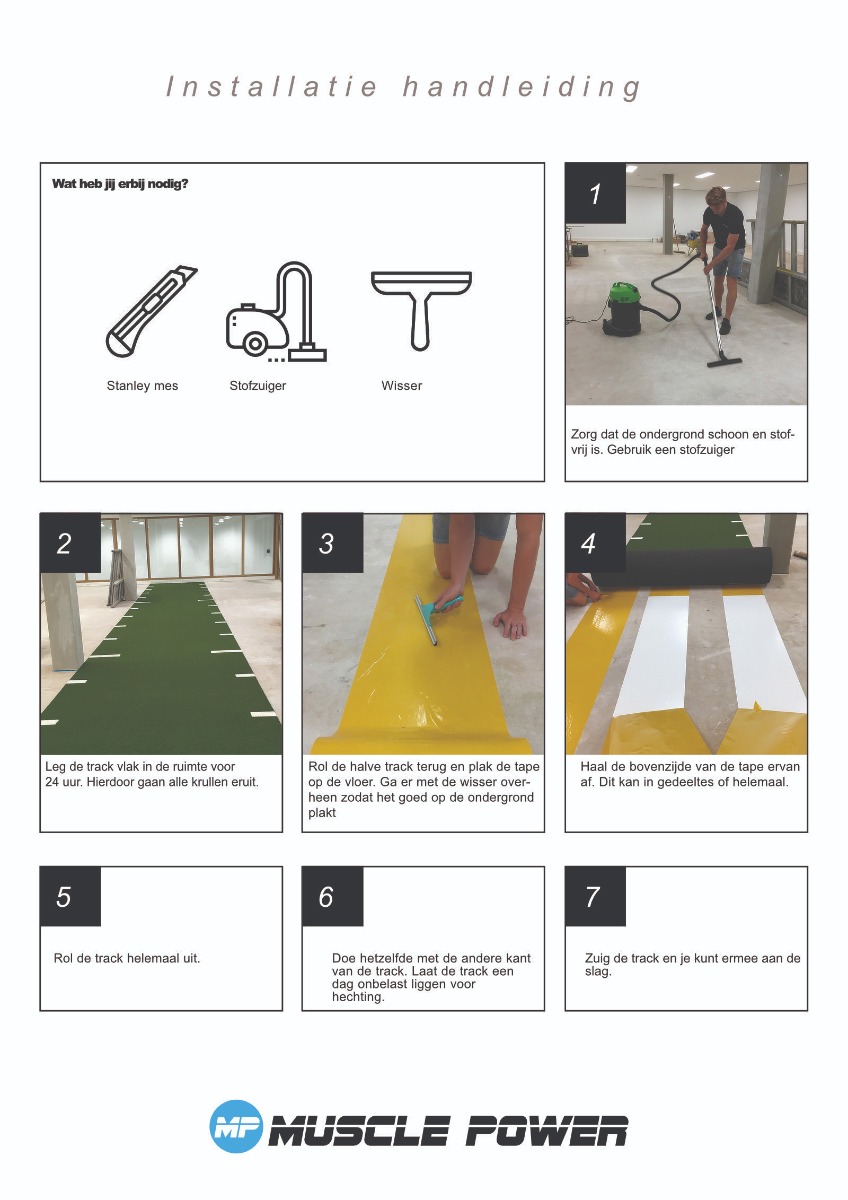 Installatie handleiding

Wat heb jij erbij nodig?

Stanley mes

Stofzuiger

Wisser

1

Zorg dat de ondergrond schoon en stofvrij is. Gebruik een stofzuiger

2

Leg de track vlak in de ruimte voor 24 uur. Hierdoor gaan alle krullen eruit.

3

Rol de halve track terug en plak de tape op de vloer. Ga er met de wisser overheen zodat het goed op de ondergrond plakt

4

Haal de bovenzijde van de tape ervan af. Dit kan in gedeeltes of helemaal.

5

Rol de track helemaal uit.

6

Doe hetzelfde met de andere kant van de track. Laat de track een dag onbelast liggen voor hechting.

7

Zuig de track en je kunt ermee aan de slag.

MP MUSCLE POWER