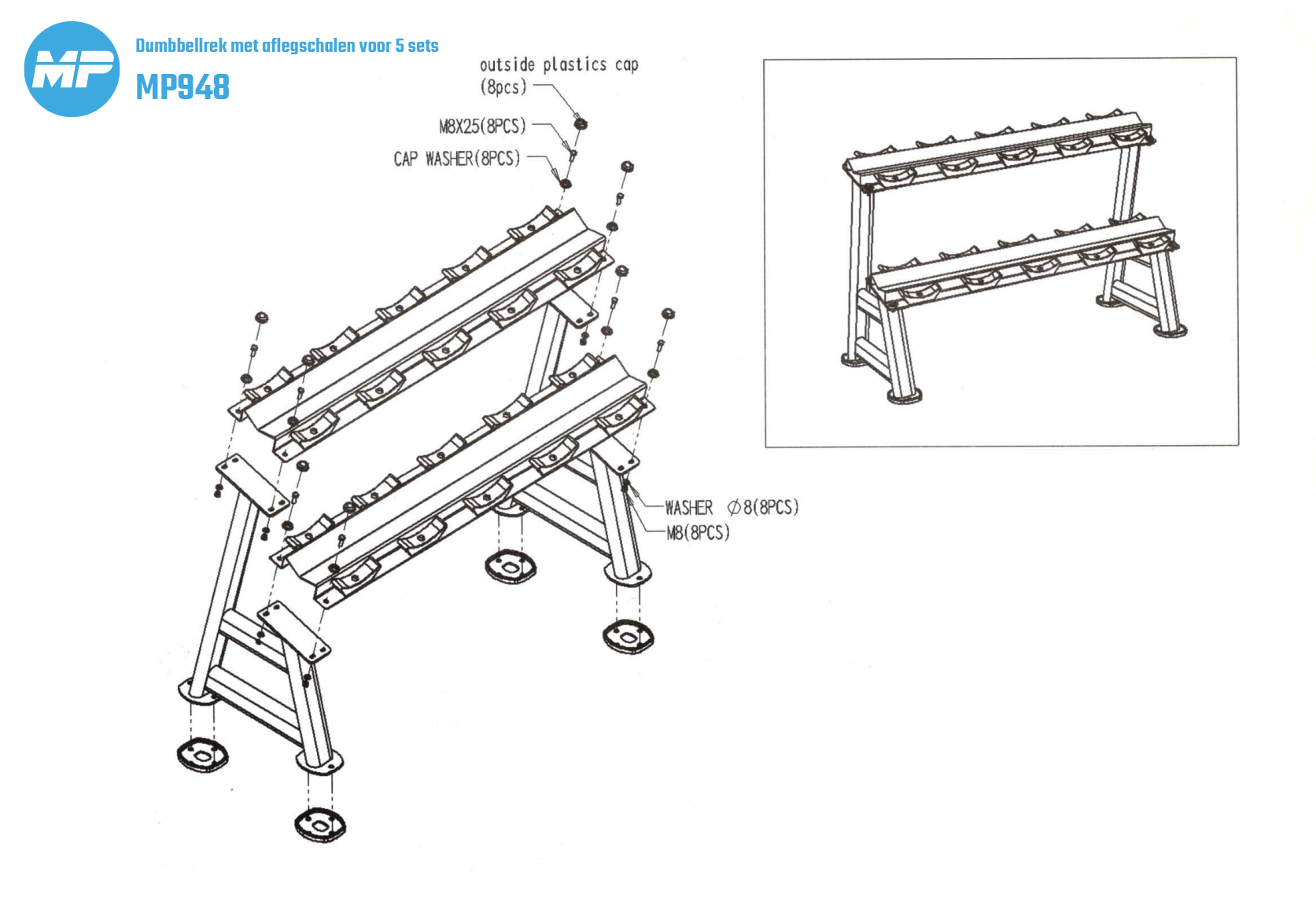 MP

Dumbbellrek met aflegschalen voor 5 sets

MP948

outside plastics cap (8pcs)

M8X25(8PCS)

CAP WASHER(8PCS)

WASHER $\varnothing$8(8PCS)

M8(8PCS)