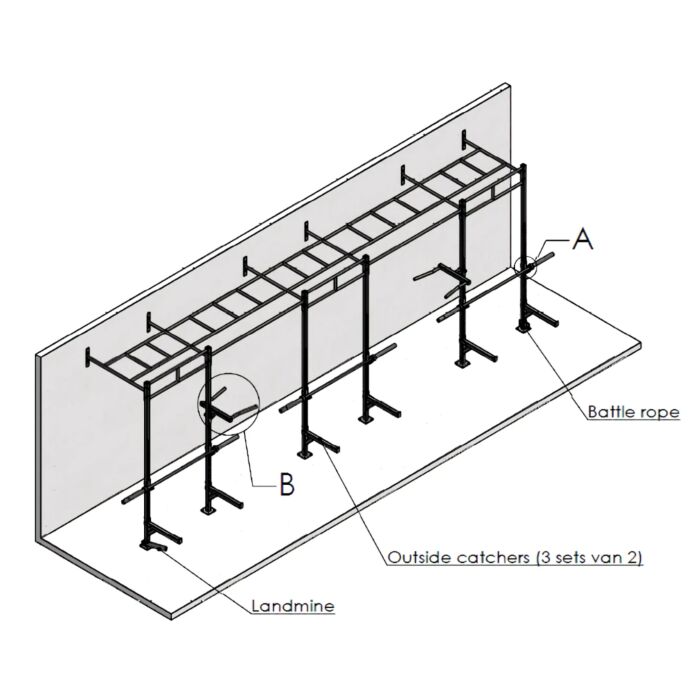 A

Battle rope

B

Outside catchers (3 sets van 2)

Landmine