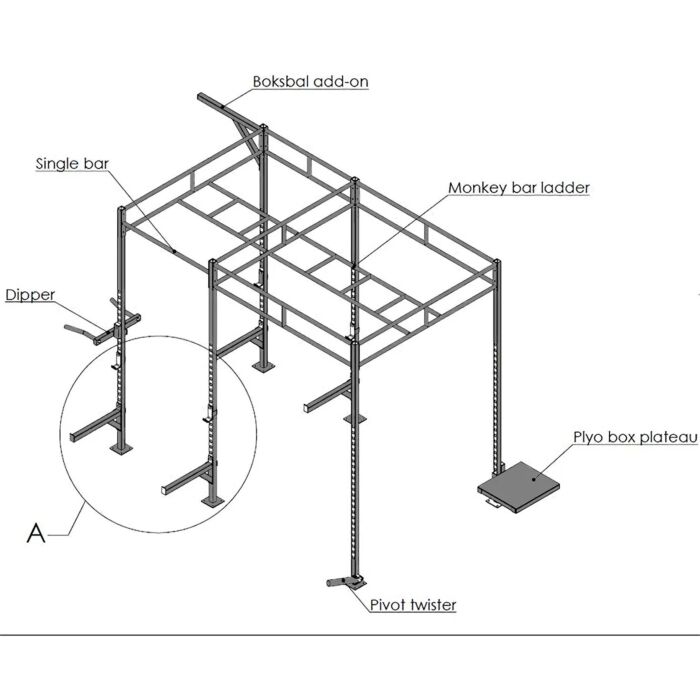 Boksbal add-on

Single bar

Monkey bar ladder

Dipper

Plyo box plateau

A

Pivot twister