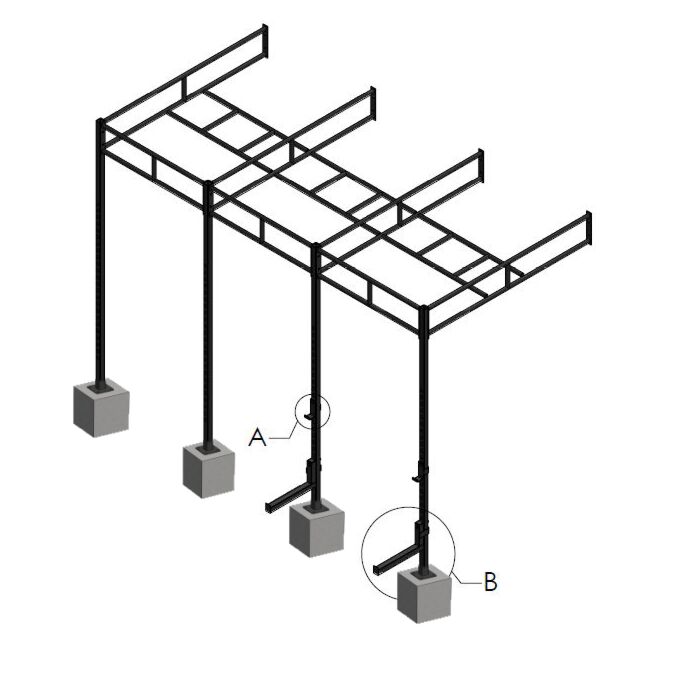 A
B