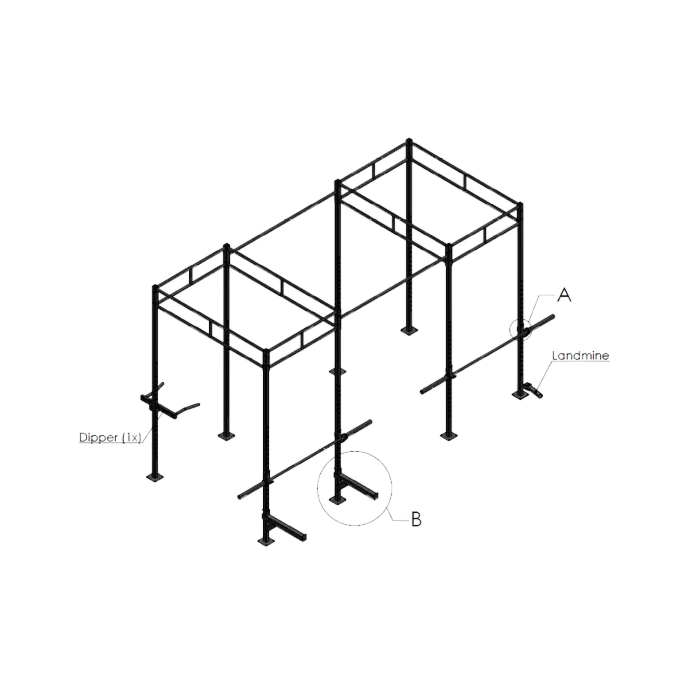 A

Landmine

Dipper (1x)

B