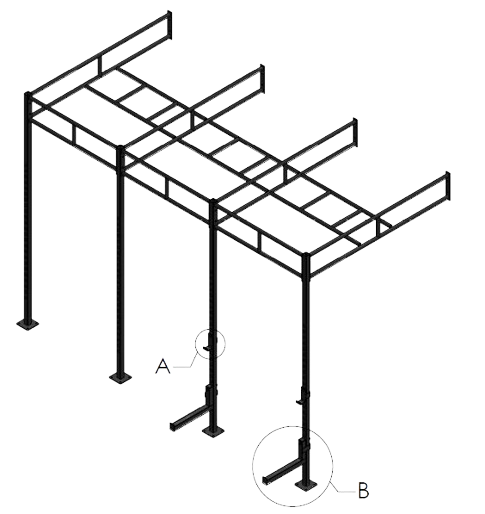 A

B