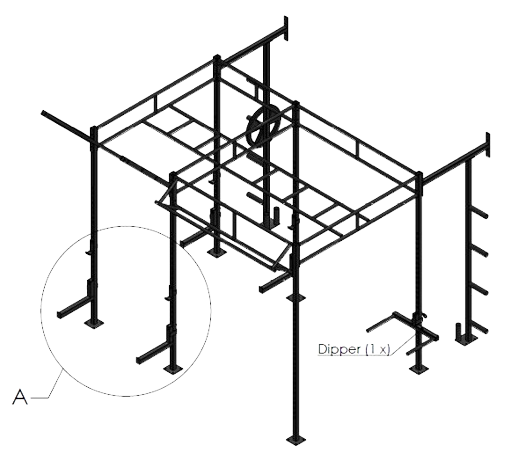 Dipper (1 x)

A