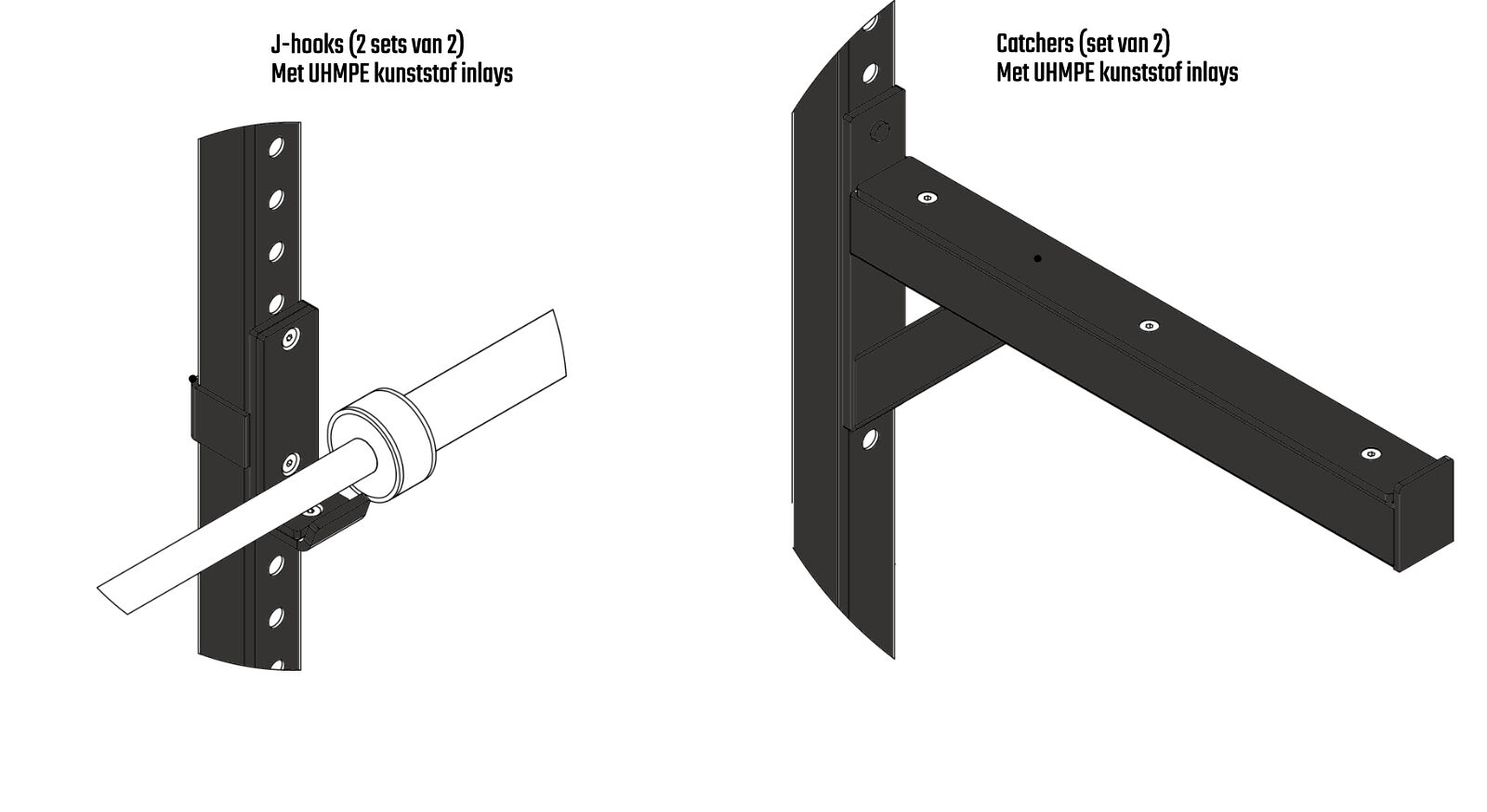 J-hooks (2 sets van 2)
Met UHMPE kunststof inlays

Catchers (set van 2)
Met UHMPE kunststof inlays