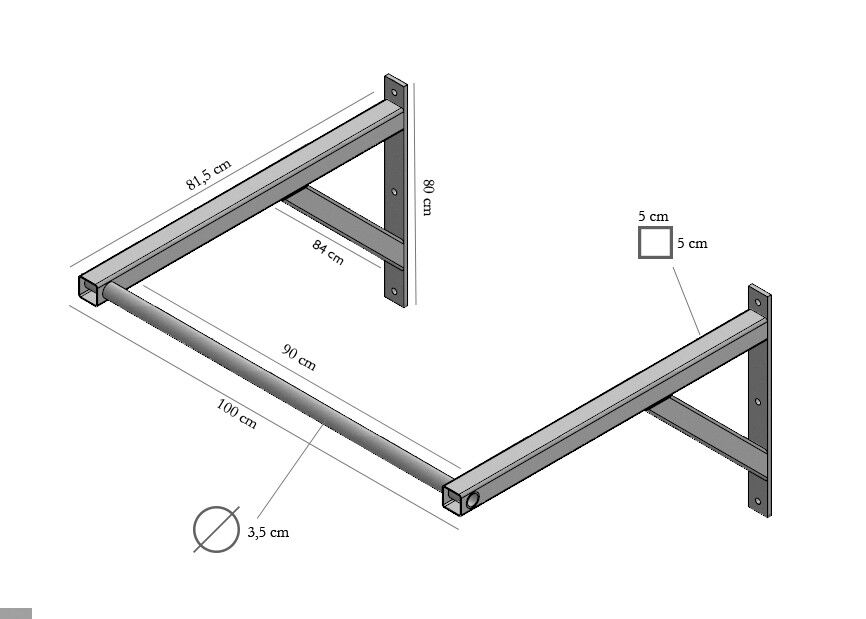 81,5 cm
80 cm
84 cm
5 cm
5 cm
90 cm
100 cm
3,5 cm