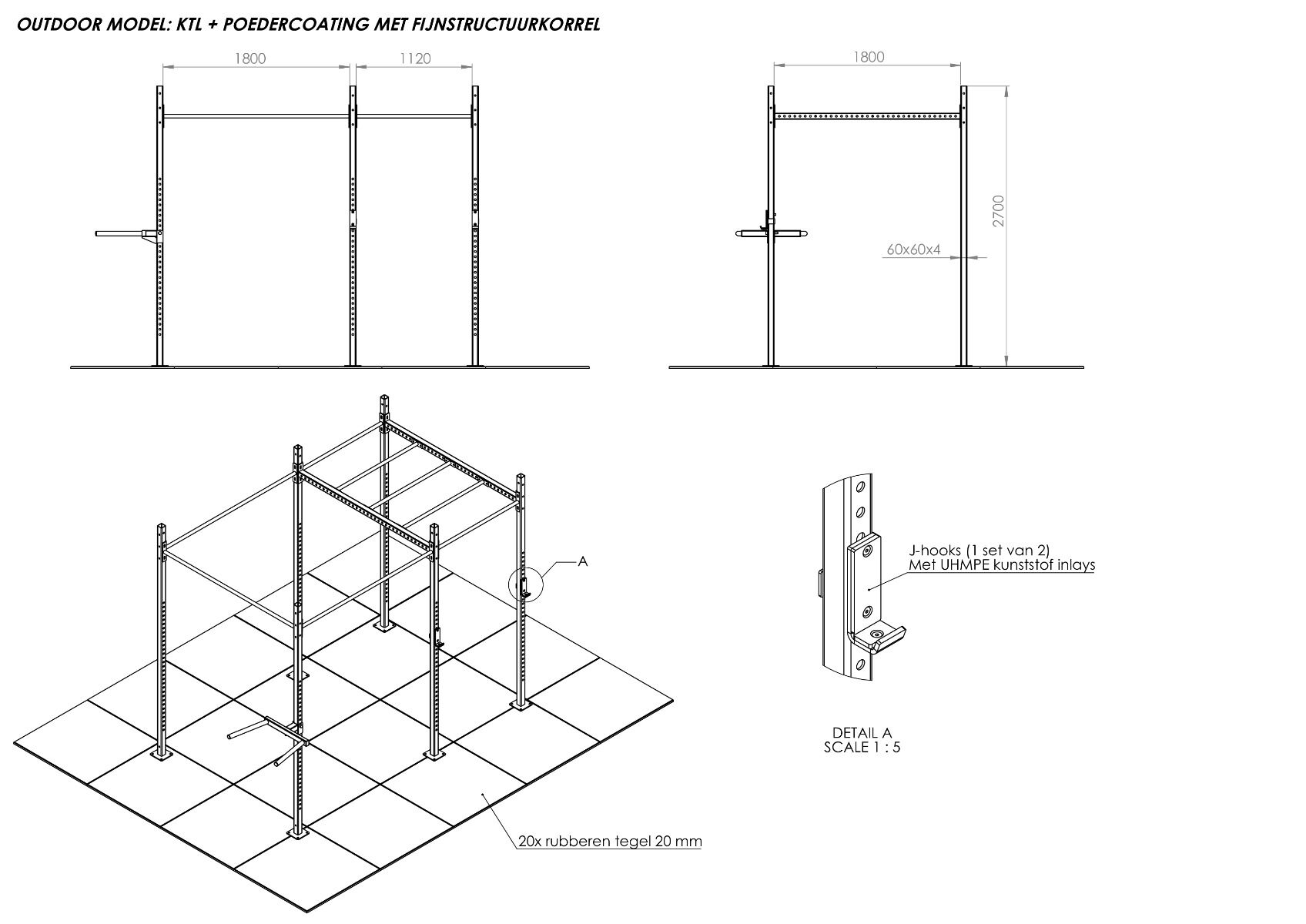 OUTDOOR MODEL: KTL + POEDERCOATING MET FIJNSTRUCTUURKORREL

1800

1120

1800

2700

60x60x4

A

J-hooks (1 set van 2)
Met UHMPE kunststof inlays

DETAIL A
SCALE 1 : 5

20x rubberen tegel 20 mm