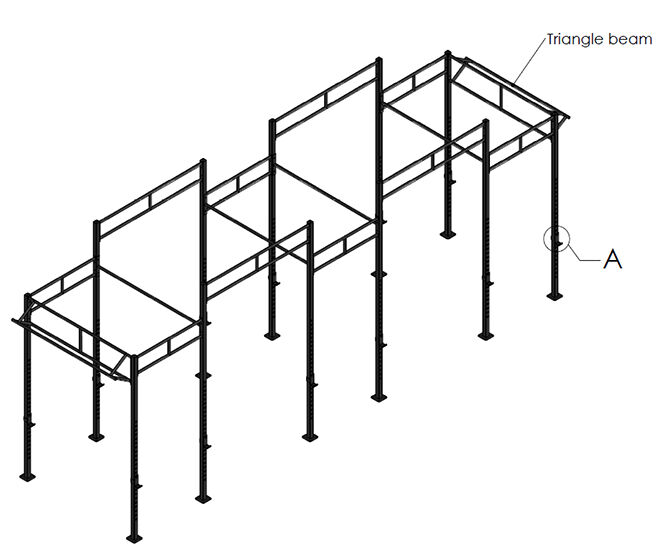 Triangle beam

A