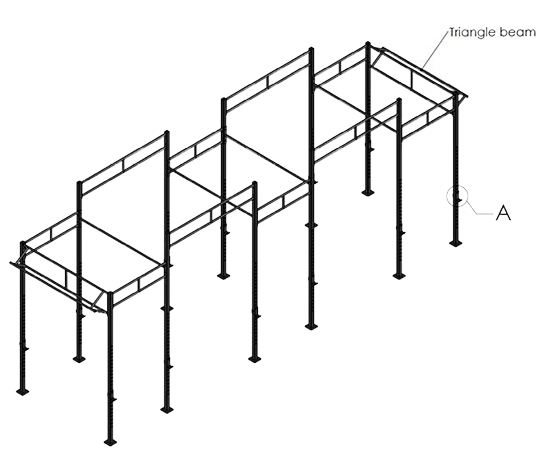 Triangle beam

A