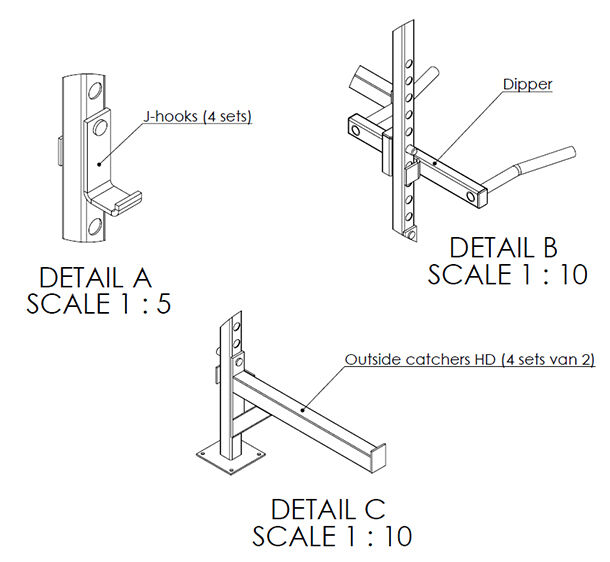 J-hooks (4 sets)

DETAIL A
SCALE 1 : 5

Dipper

DETAIL B
SCALE 1 : 10

Outside catchers HD (4 sets van 2)

DETAIL C
SCALE 1 : 10