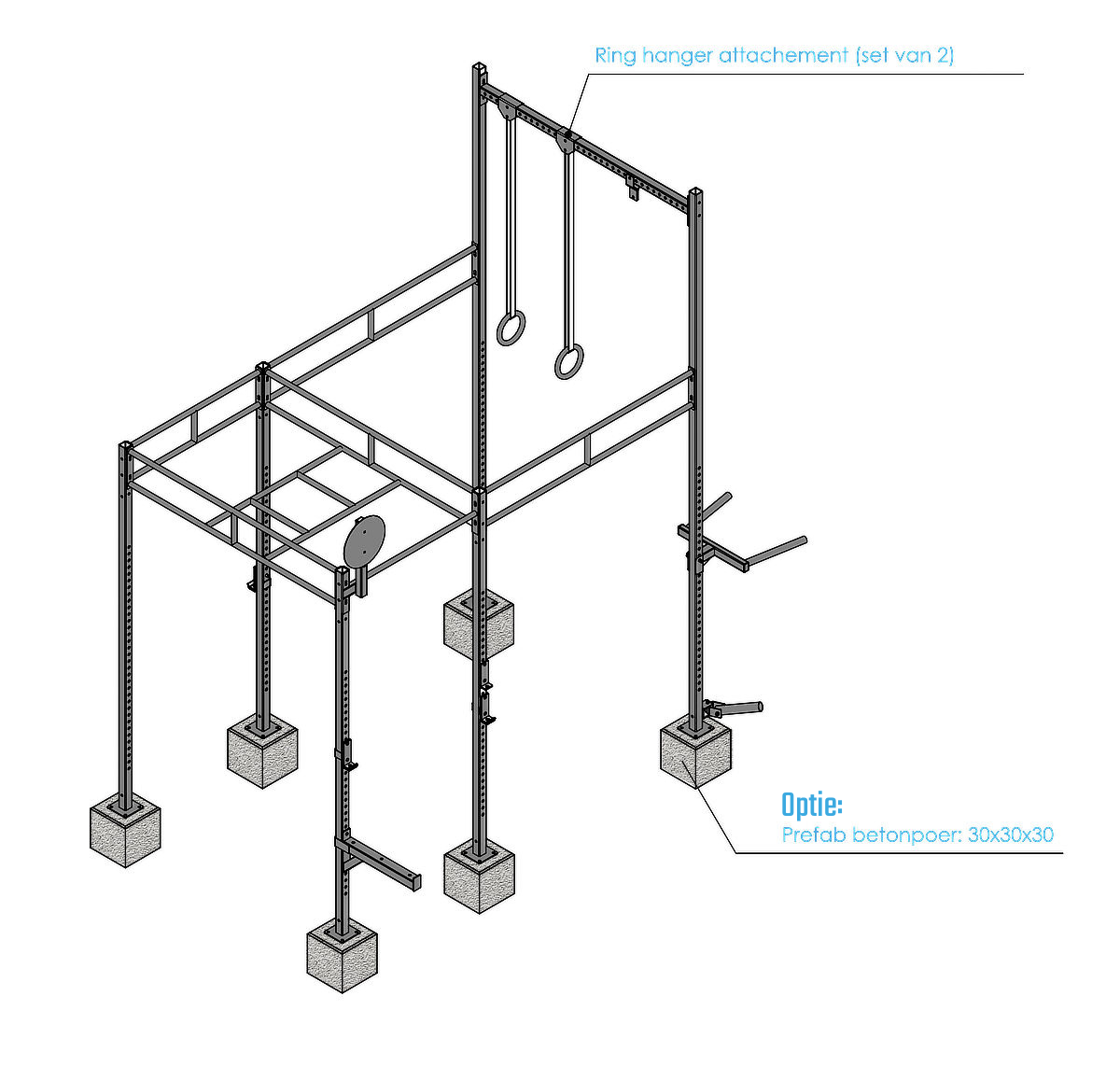 Ring hanger attachement (set van 2)

Optie:
Prefab betonpoer: 30x30x30