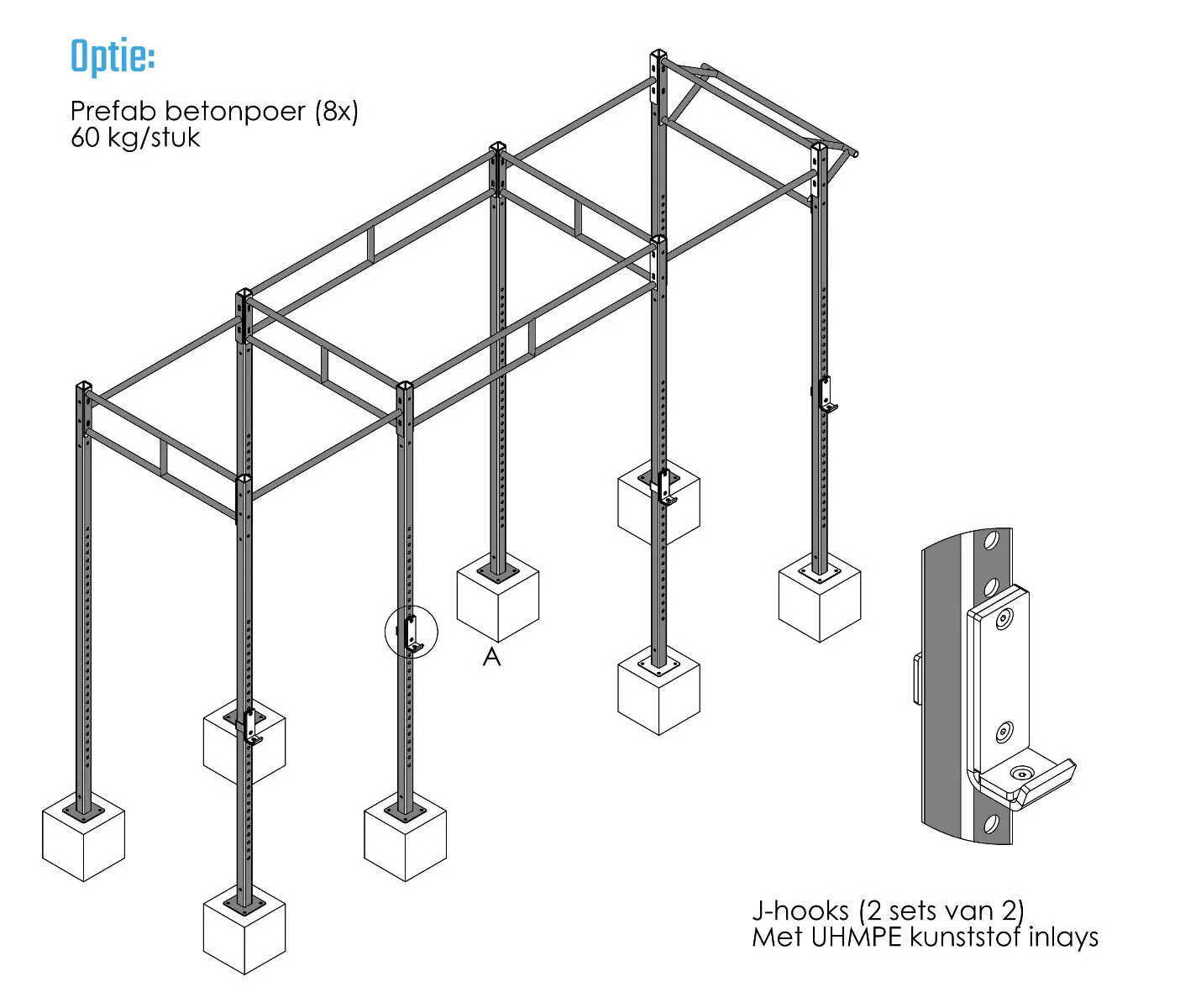 Optie:

Prefab betonpoer (8x)
60 kg/stuk

A

J-hooks (2 sets van 2)
Met UHMPE kunststof inlays