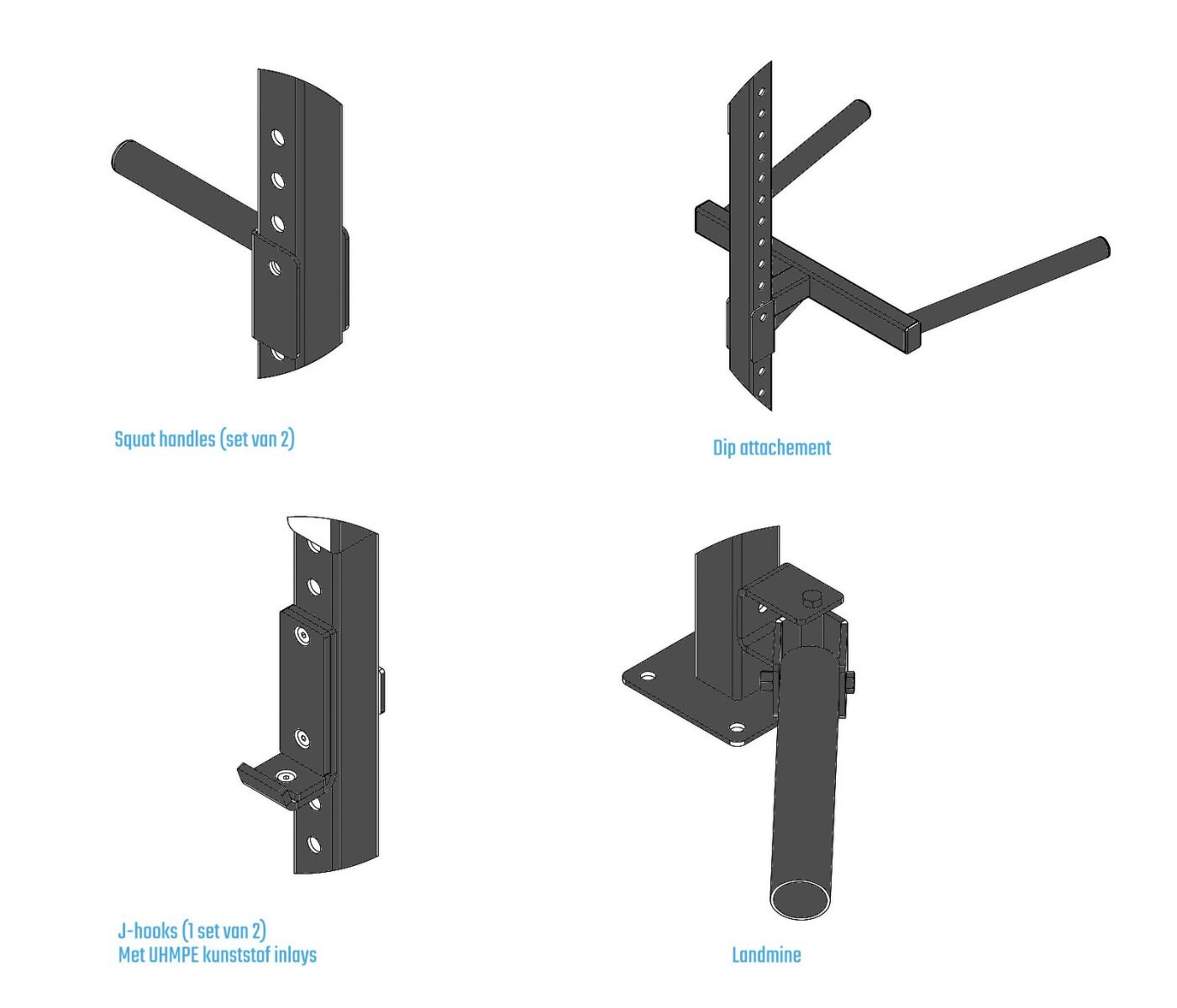 Squat handles (set van 2)

Dip attachement

J-hooks (1 set van 2)
Met UHMPE kunststof inlays

Landmine