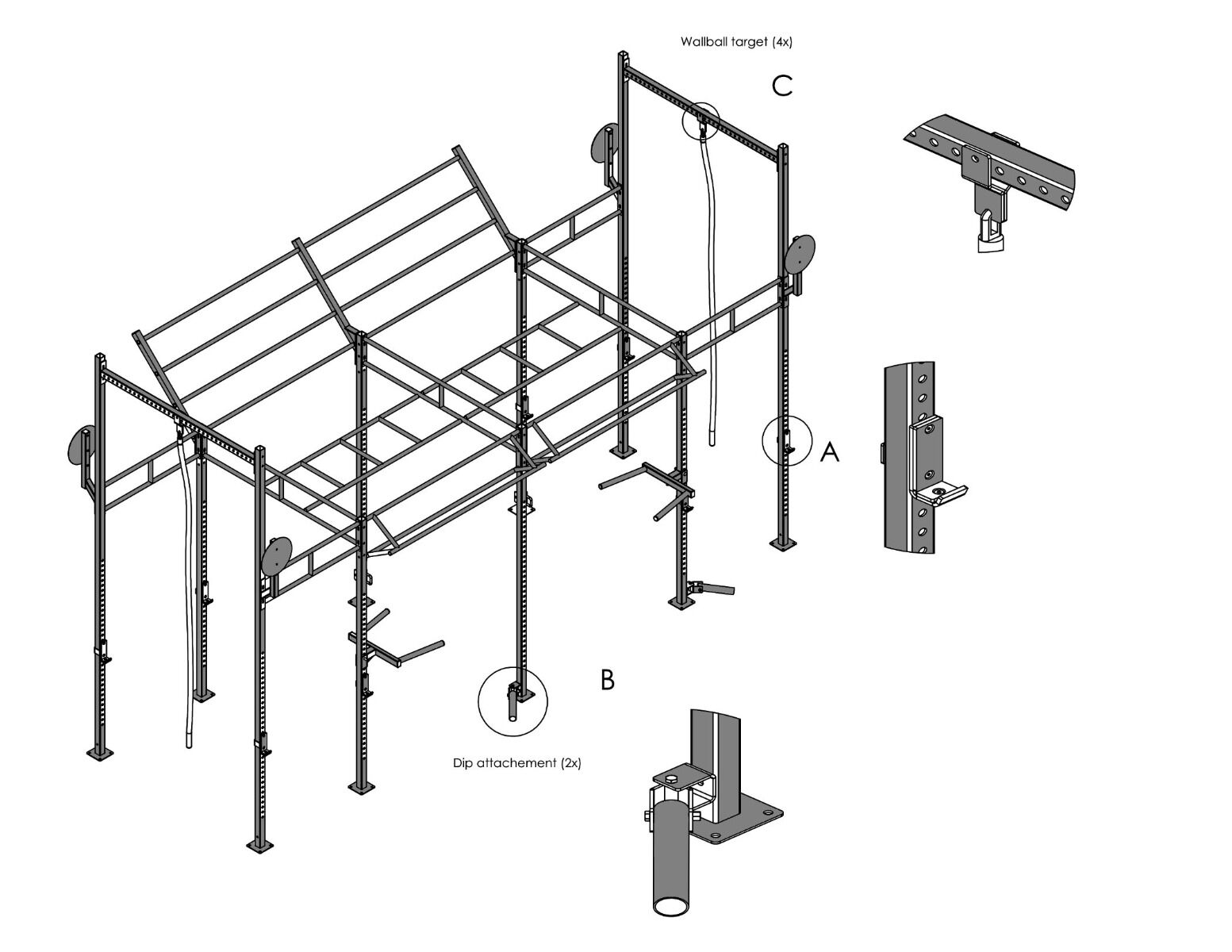 Wallball target (4x)

C

A

B

Dip attachement (2x)