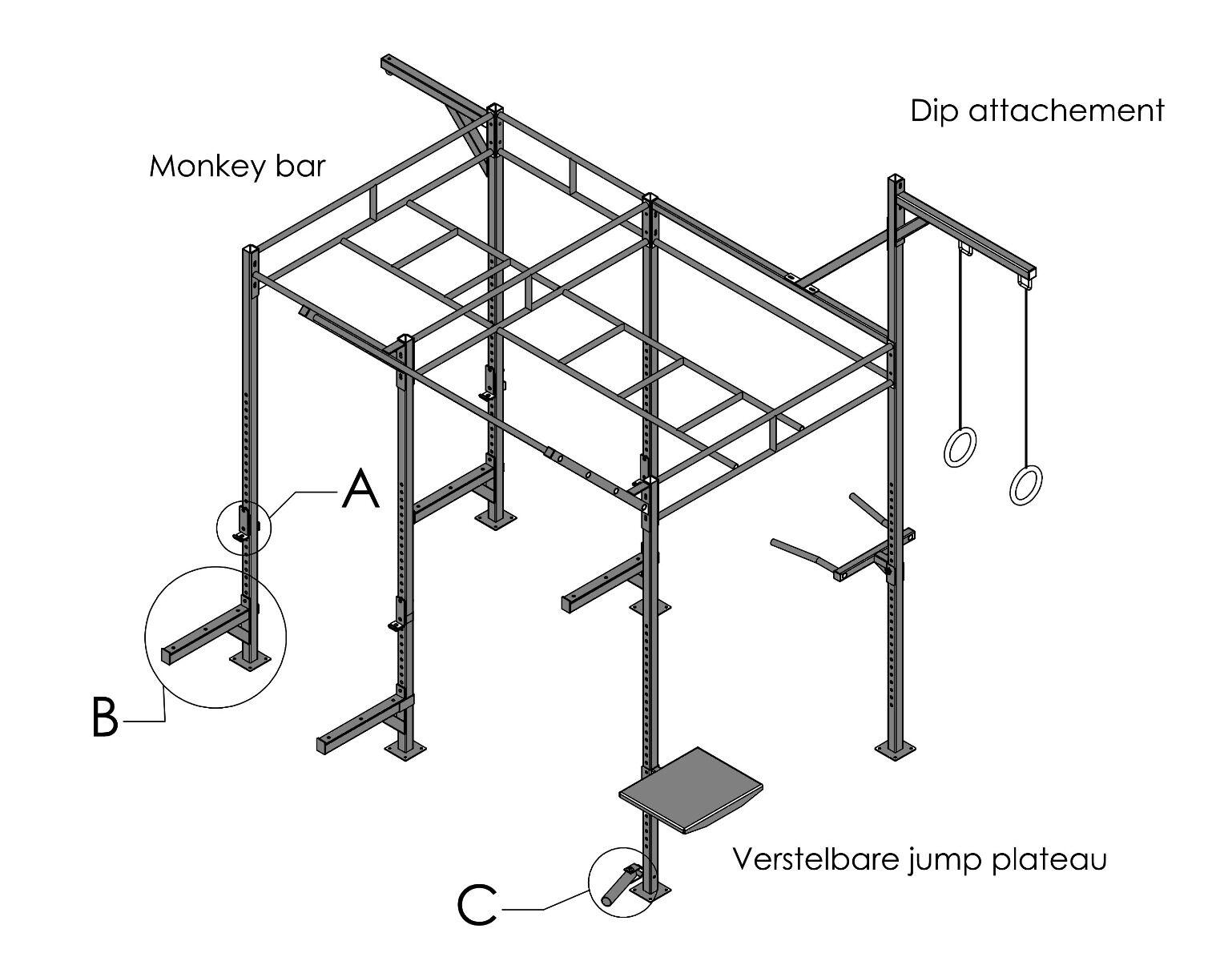 Dip attachement

Monkey bar

A

B

Verstelbare jump plateau

C