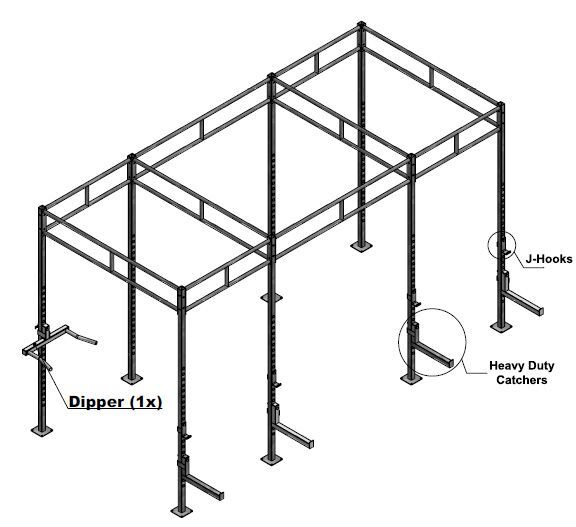 J-Hooks

Heavy Duty Catchers

Dipper (1x)