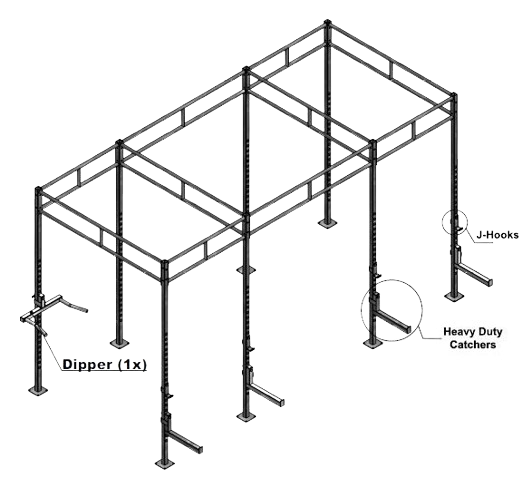 J-Hooks

Heavy Duty Catchers

Dipper (1x)