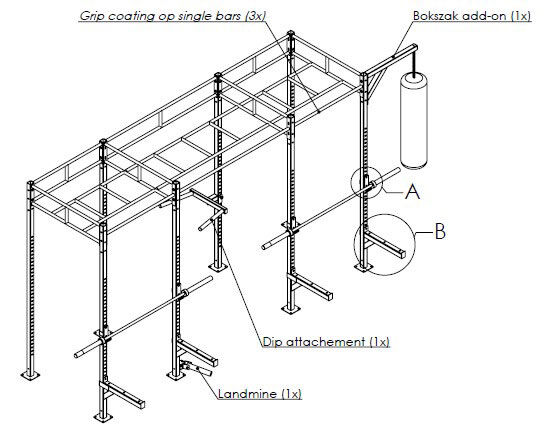 Grip coating op single bars (3x)

Bokszak add-on (1x)

A

B

Dip attachement (1x)

Landmine (1x)