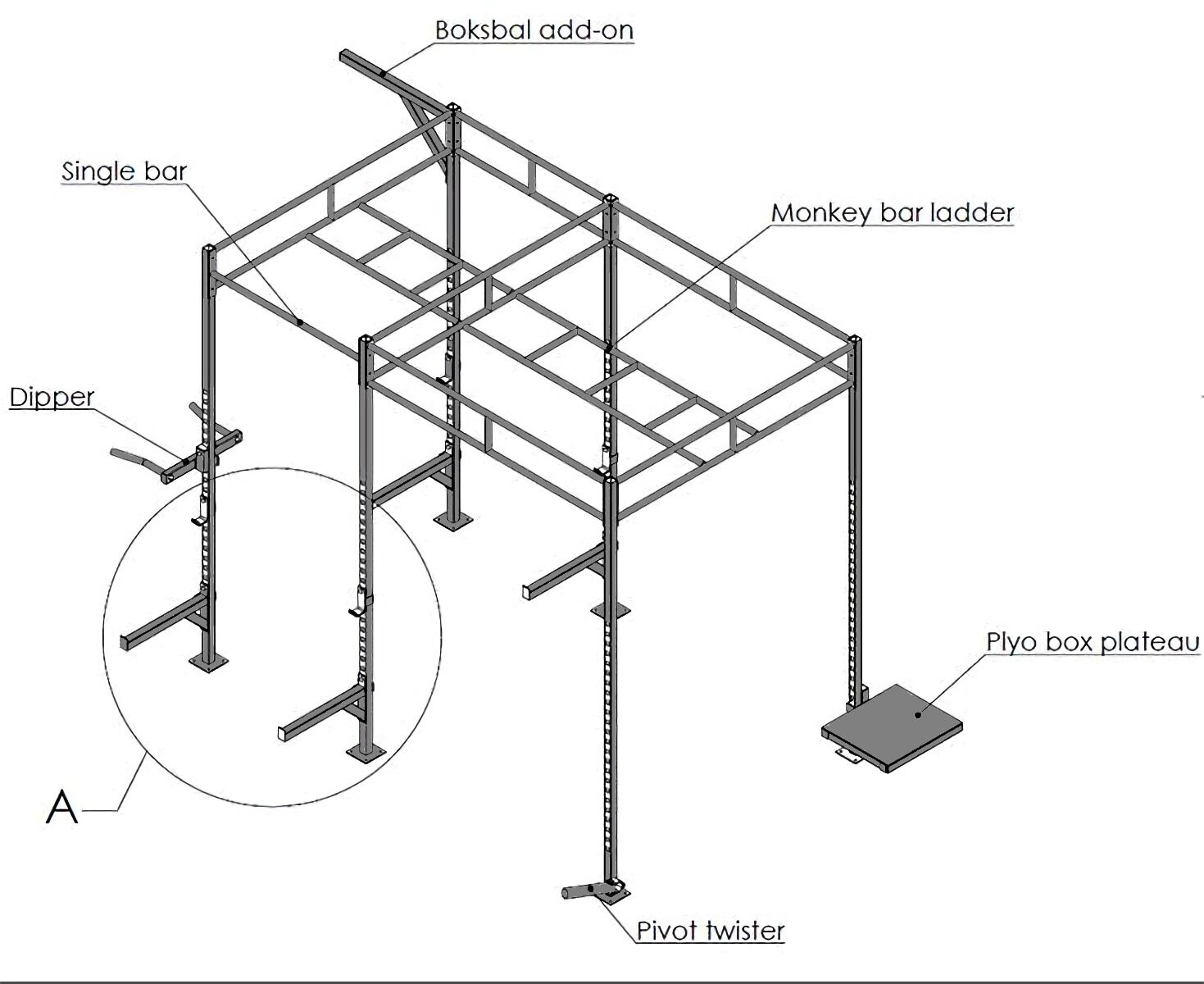 Boksbal add-on

Single bar

Monkey bar ladder

Dipper

Plyo box plateau

A

Pivot twister