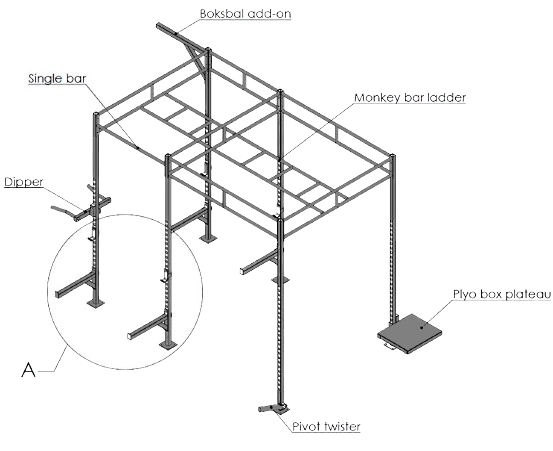 Boksbal add-on

Single bar

Monkey bar ladder

Dipper

Plyo box plateau

A

Pivot twister