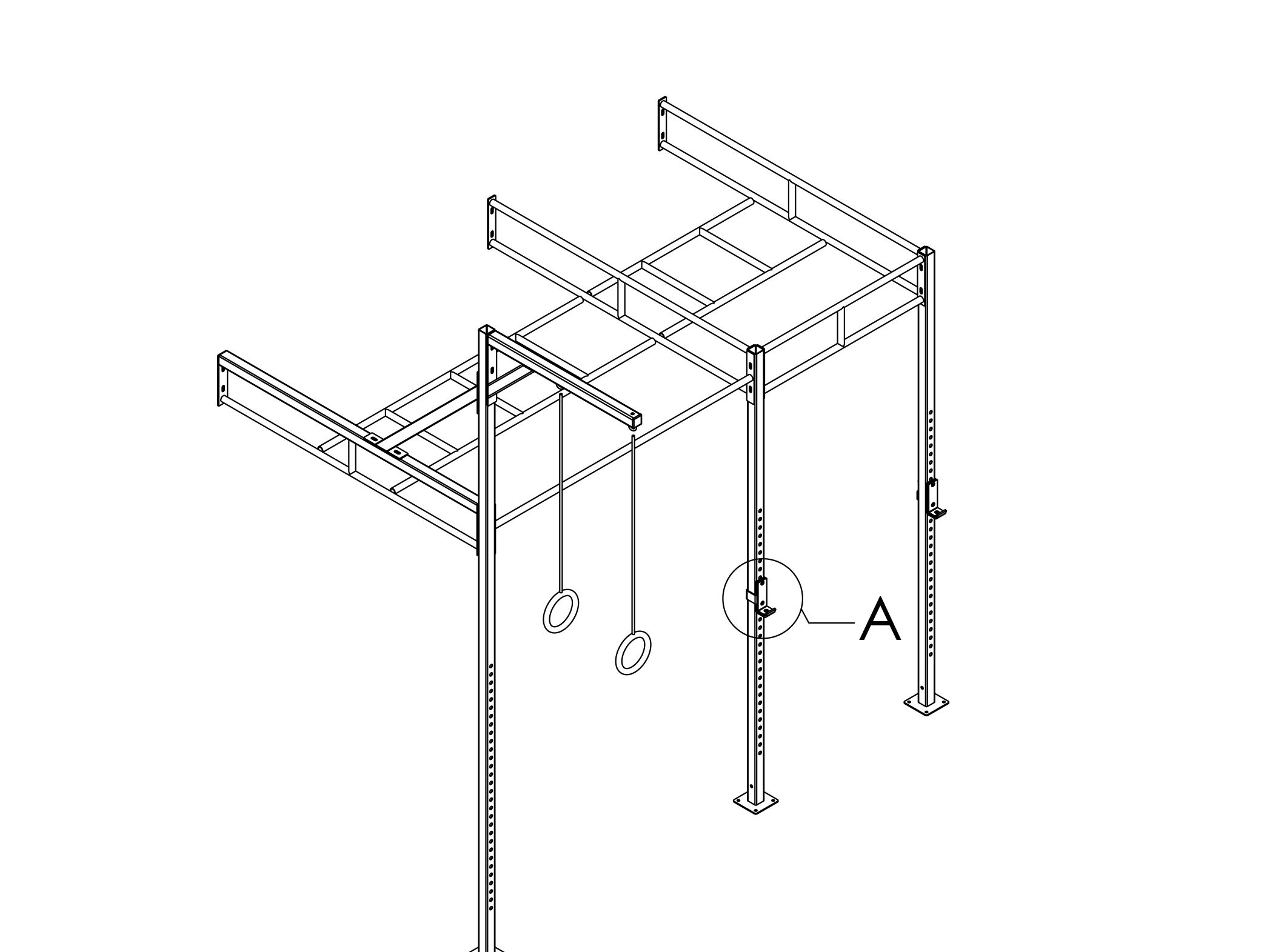 A