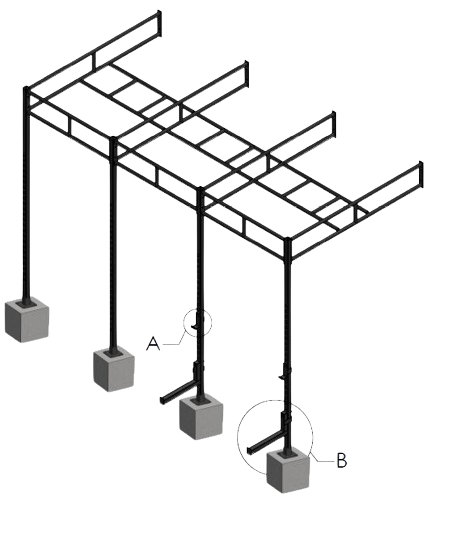 A

B