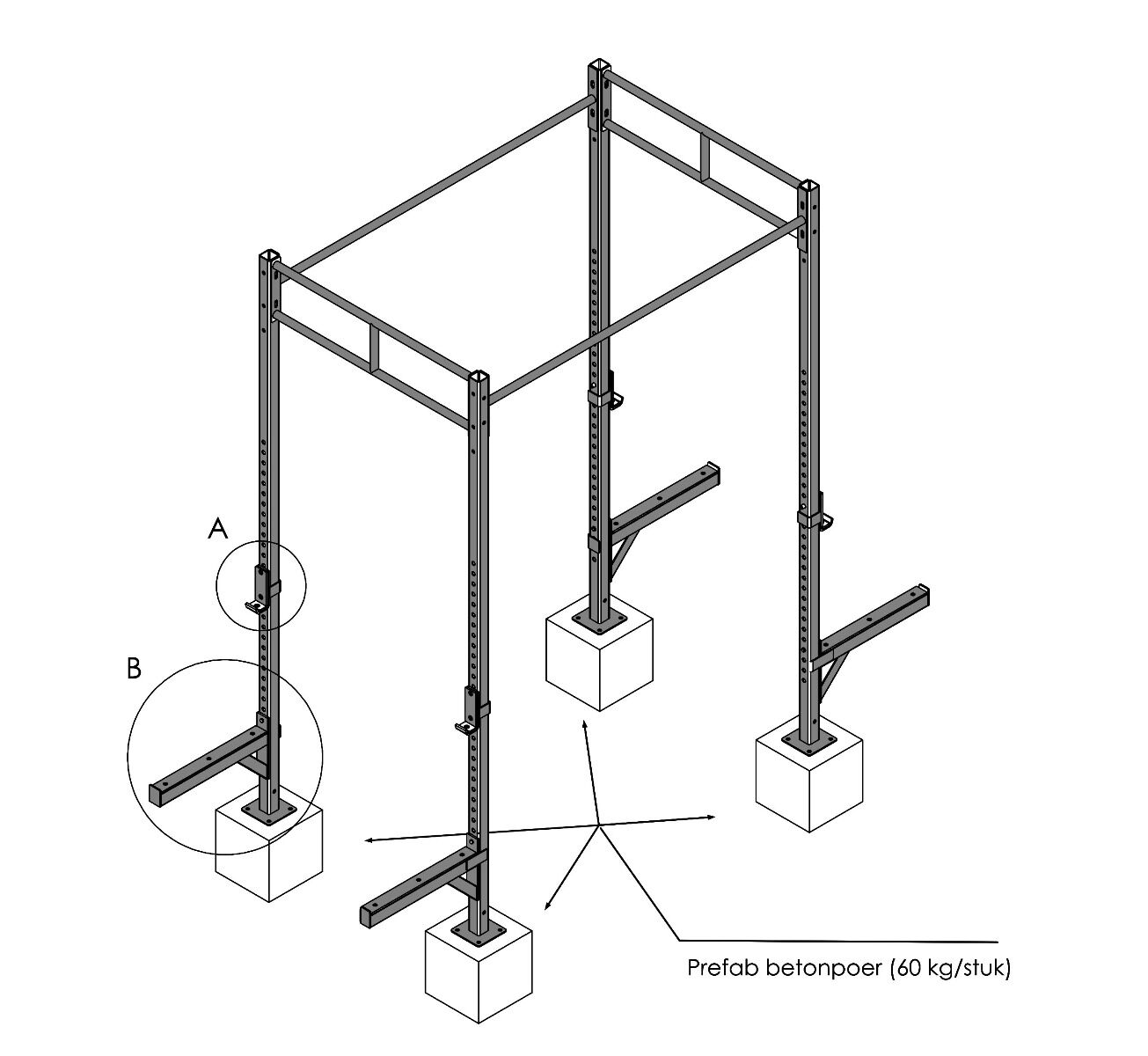 A

B

Prefab betonpoer (60 kg/stuk)