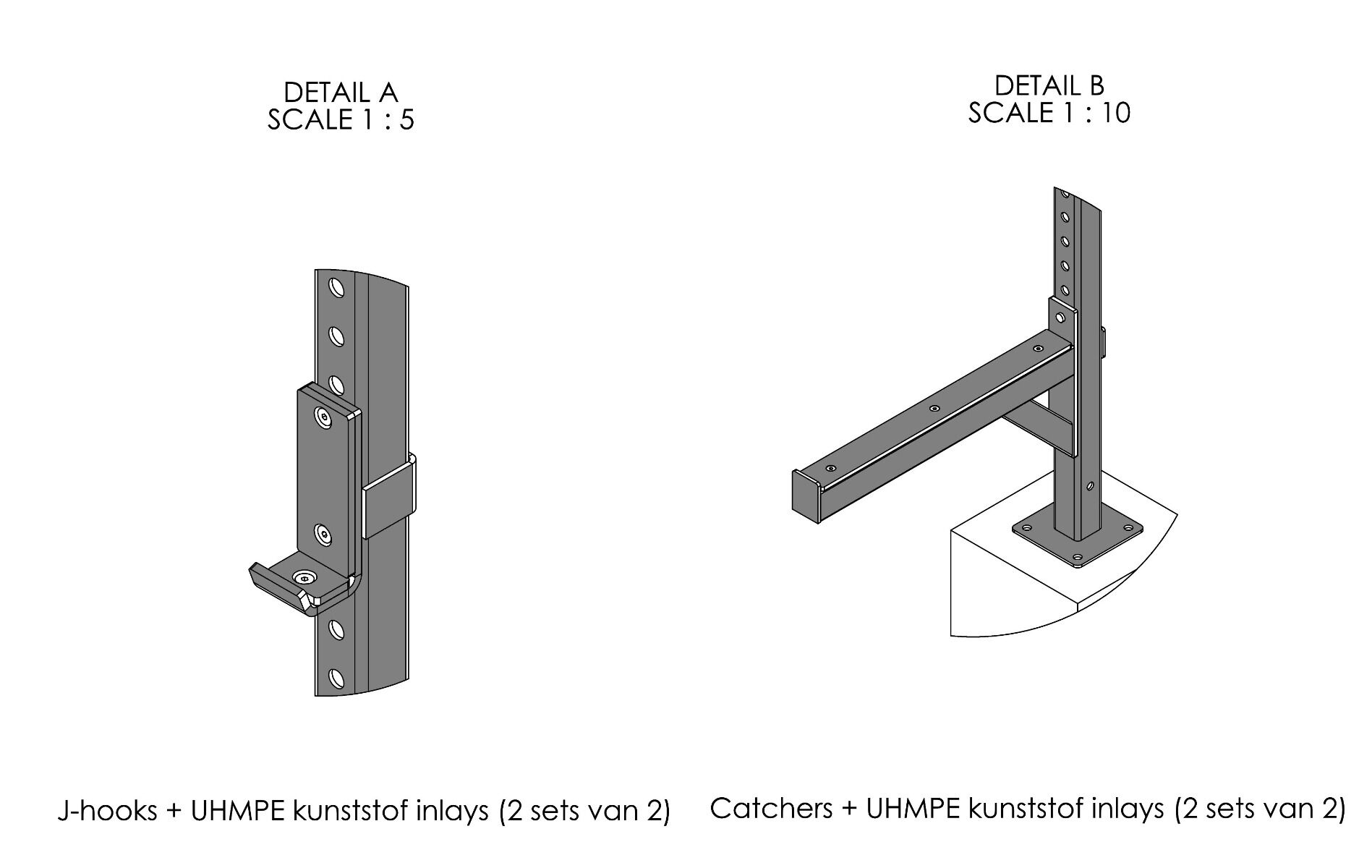 DETAIL A
SCALE 1 : 5

DETAIL B
SCALE 1 : 10

J-hooks + UHMPE kunststof inlays (2 sets van 2)

Catchers + UHMPE kunststof inlays (2 sets van 2)