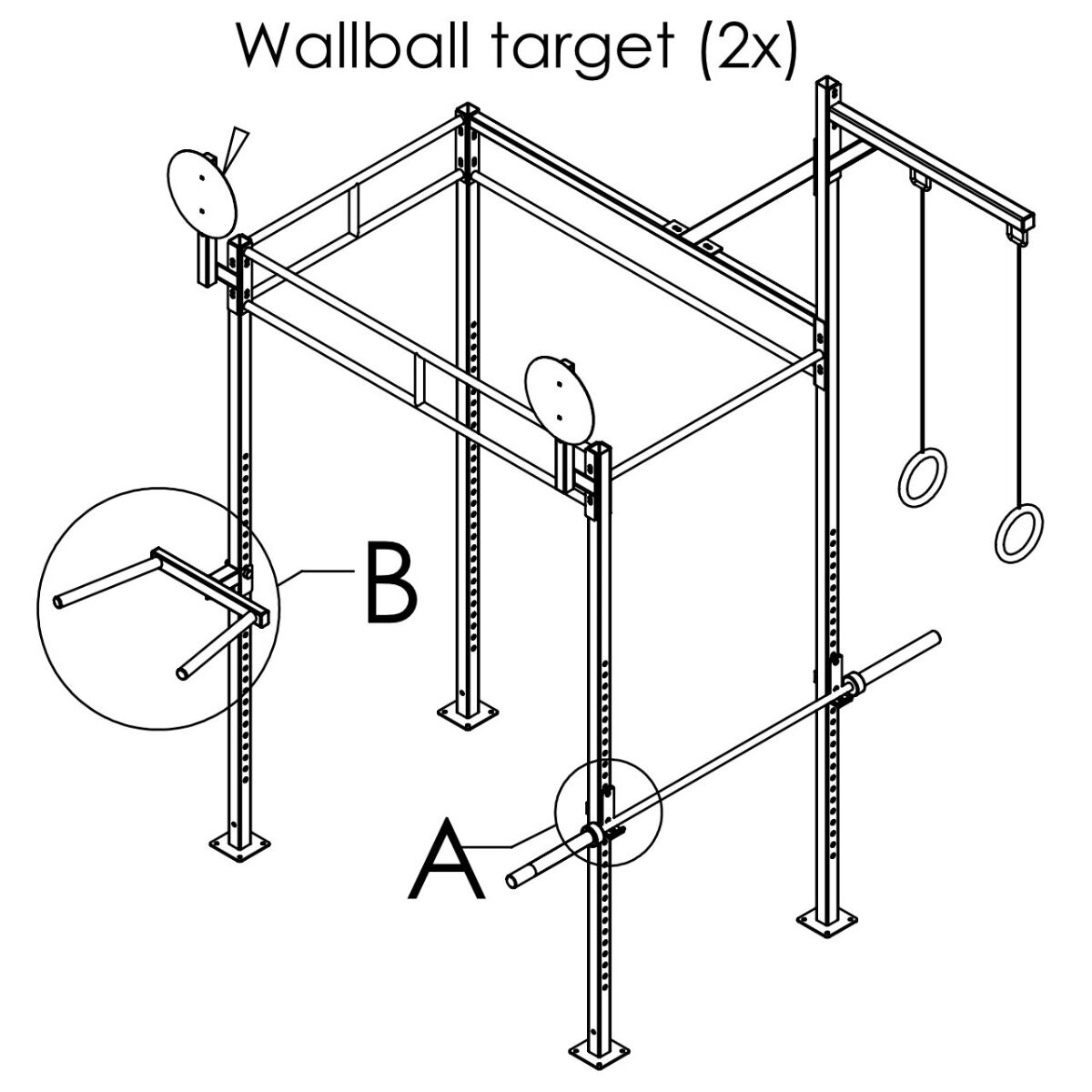 Wallball target (2x)

B

A