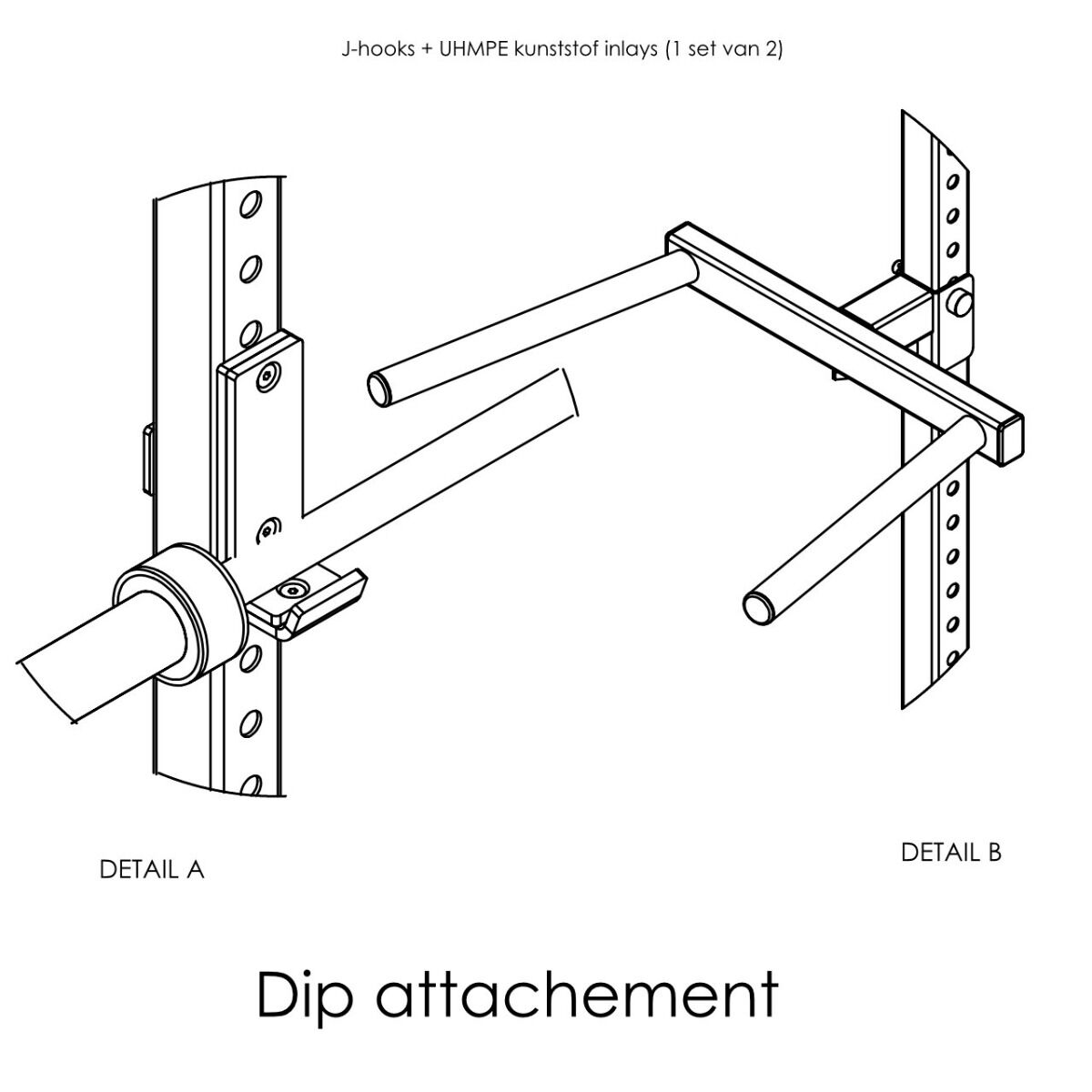 J-hooks + UHMPE kunststof inlays (1 set van 2)

DETAIL A

DETAIL B

Dip attachement