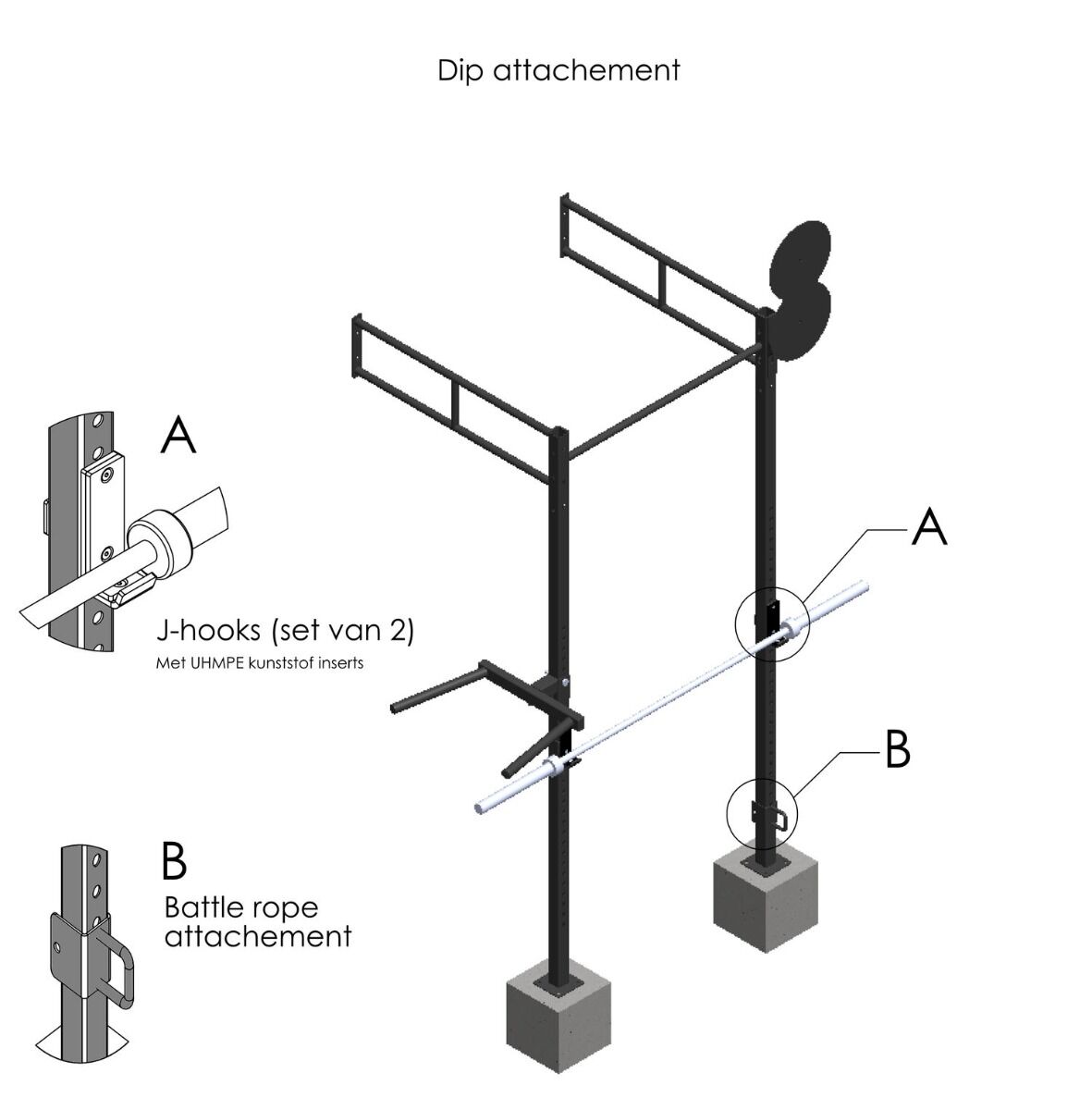 Dip attachement

A

J-hooks (set van 2)
Met UHMPE kunststof inserts

A

B

B
Battle rope attachement