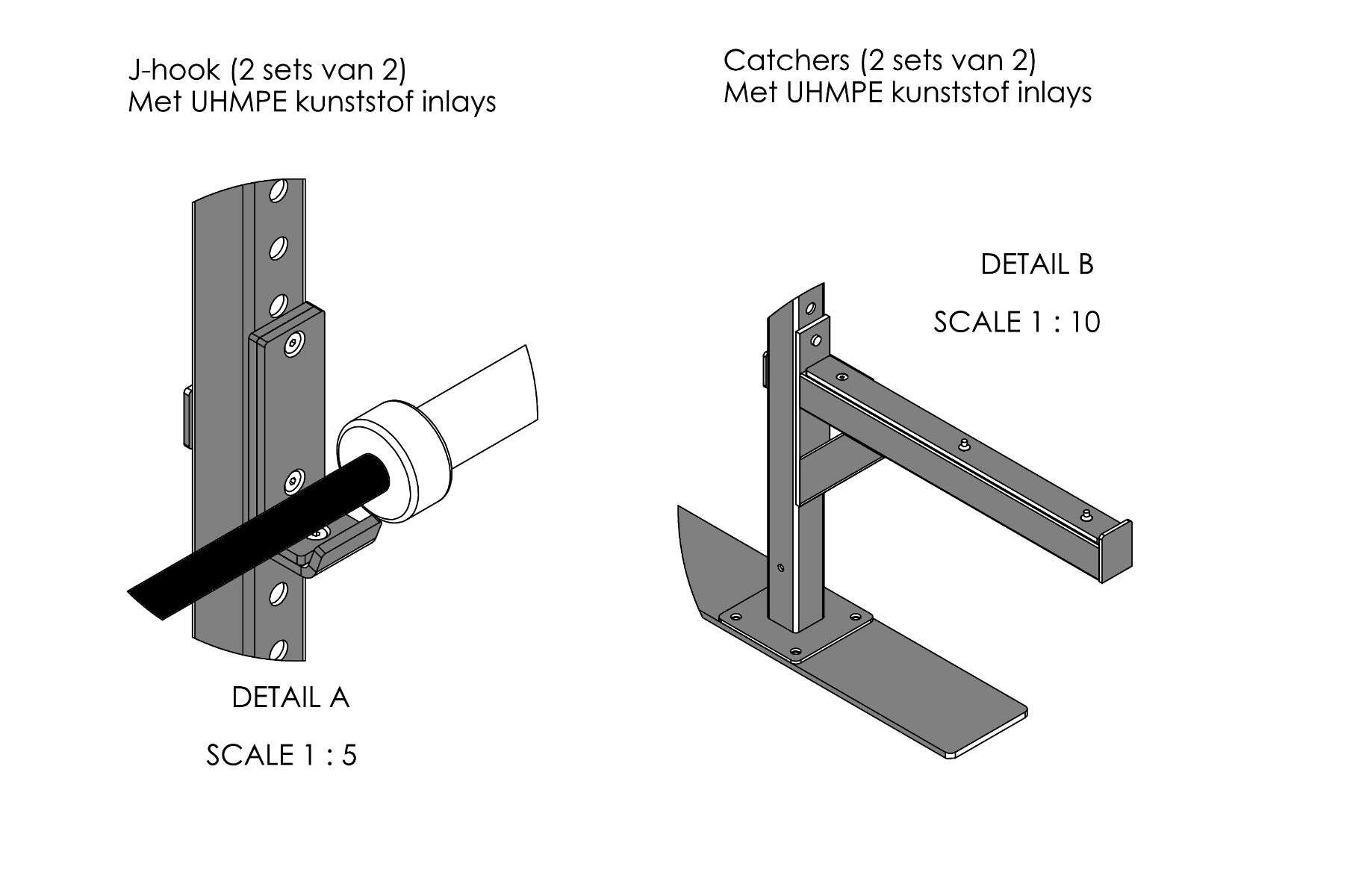 J-hook (2 sets van 2)
Met UHMPE kunststof inlays

DETAIL A

SCALE 1 : 5

Catchers (2 sets van 2)
Met UHMPE kunststof inlays

DETAIL B

SCALE 1 : 10