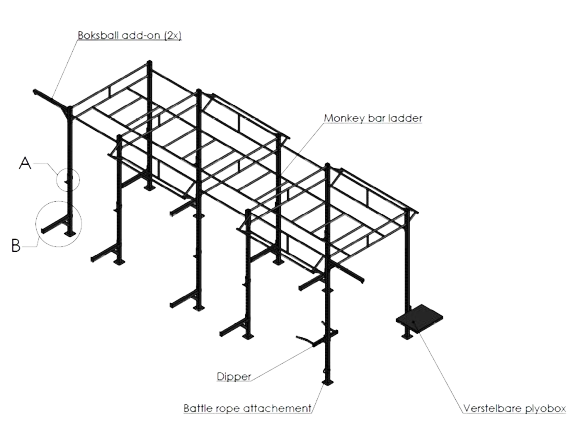 Boksball add-on (2x)

Monkey bar ladder

A

B

Dipper

Battle rope attachement

Verstelbare plyobox