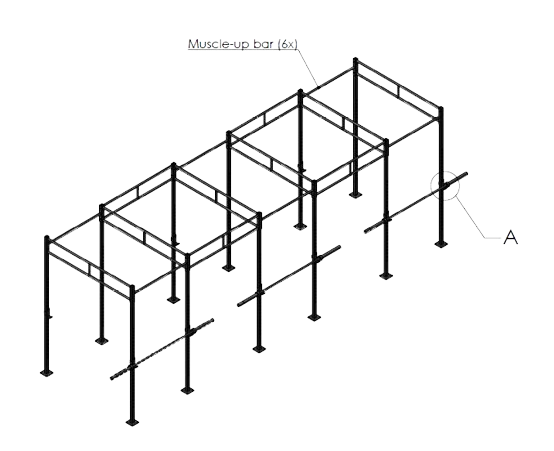 Muscle-up bar (6x)

A