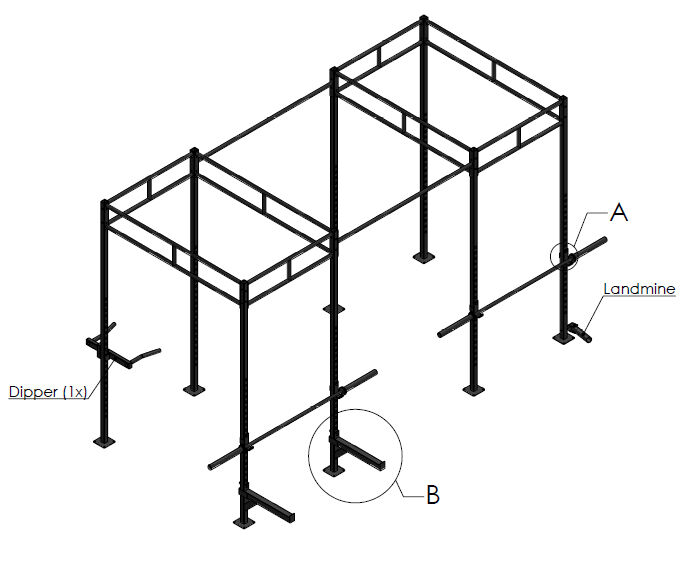 A
Landmine
Dipper (1x)
B