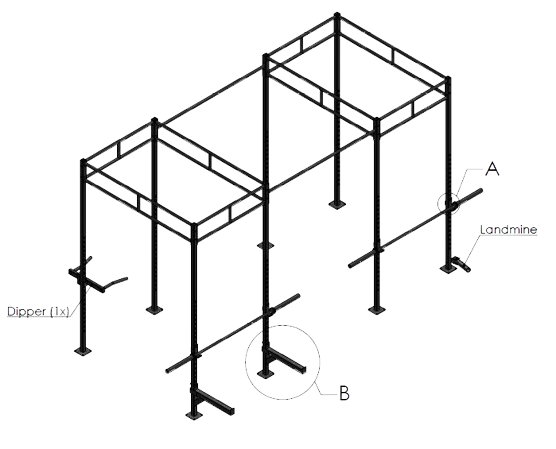 A

Landmine

Dipper (1x)

B