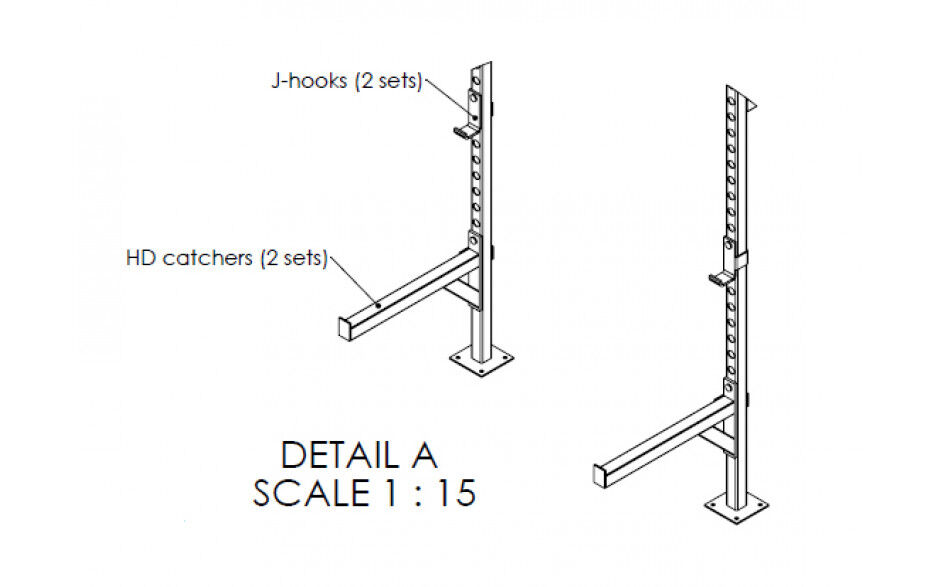 J-hooks (2 sets)

HD catchers (2 sets)

DETAIL A
SCALE 1 : 15