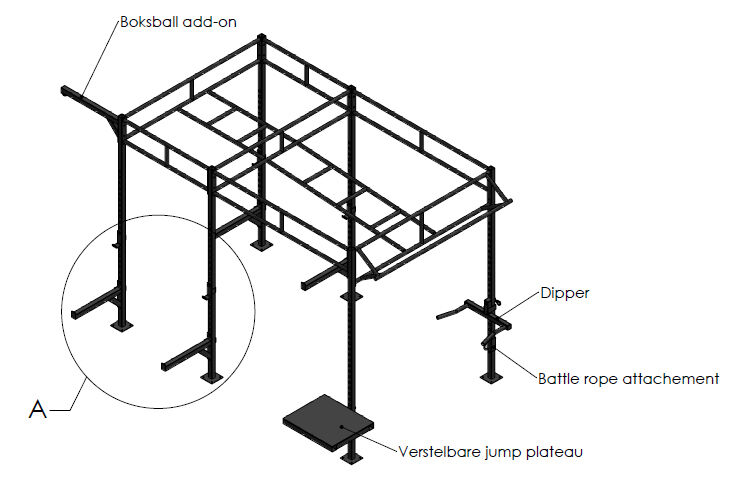 Boksball add-on

Dipper

Battle rope attachement

A

Verstelbare jump plateau