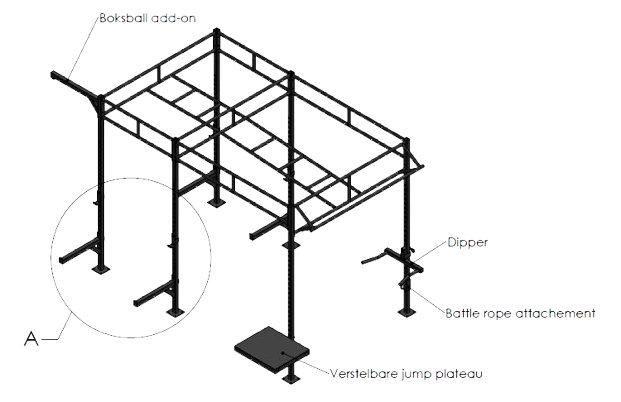 Boksball add-on

Dipper

Battle rope attachement

A

Verstelbare jump plateau