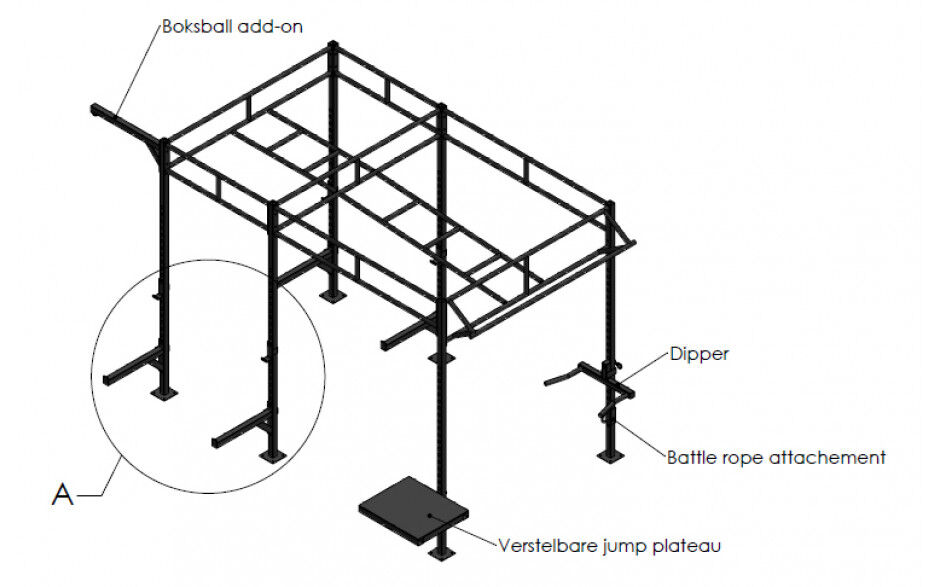 Boksball add-on

Dipper

Battle rope attachement

A

Verstelbare jump plateau