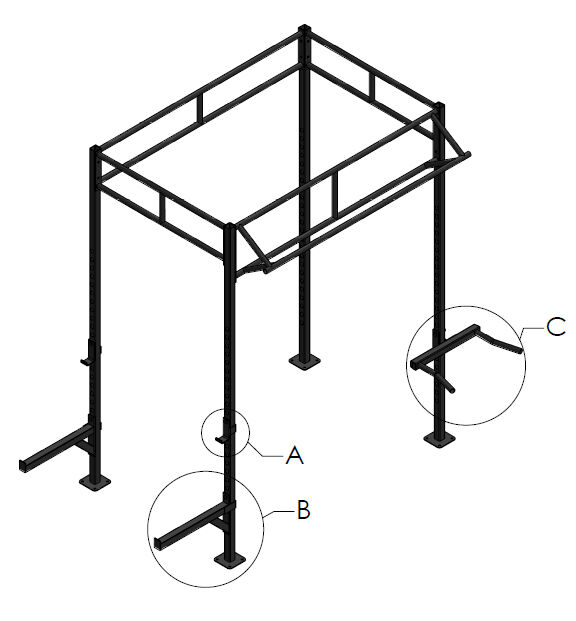 C

A

B