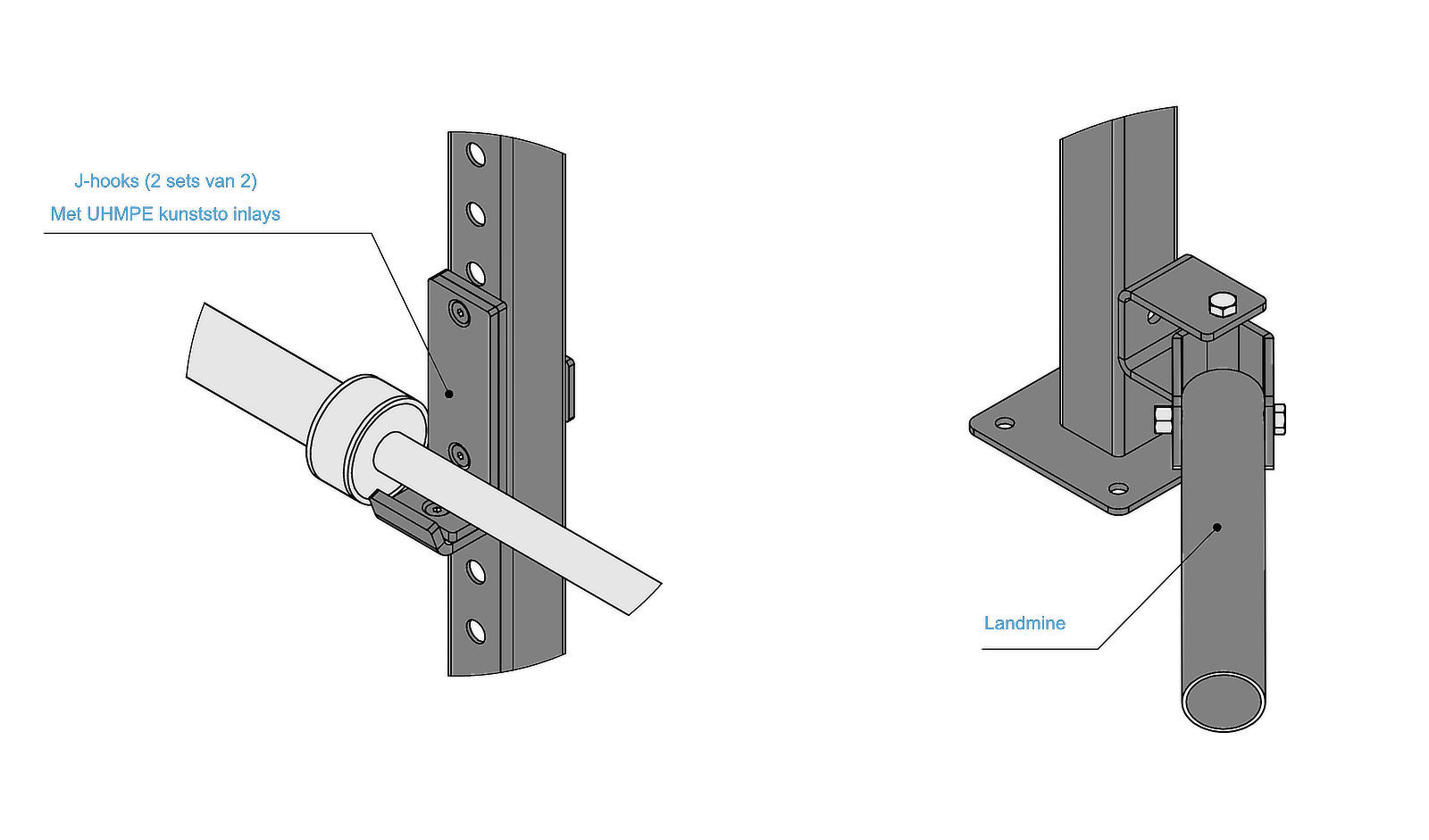 J-hooks (2 sets van 2)
Met UHMPE kunststo inlays

Landmine