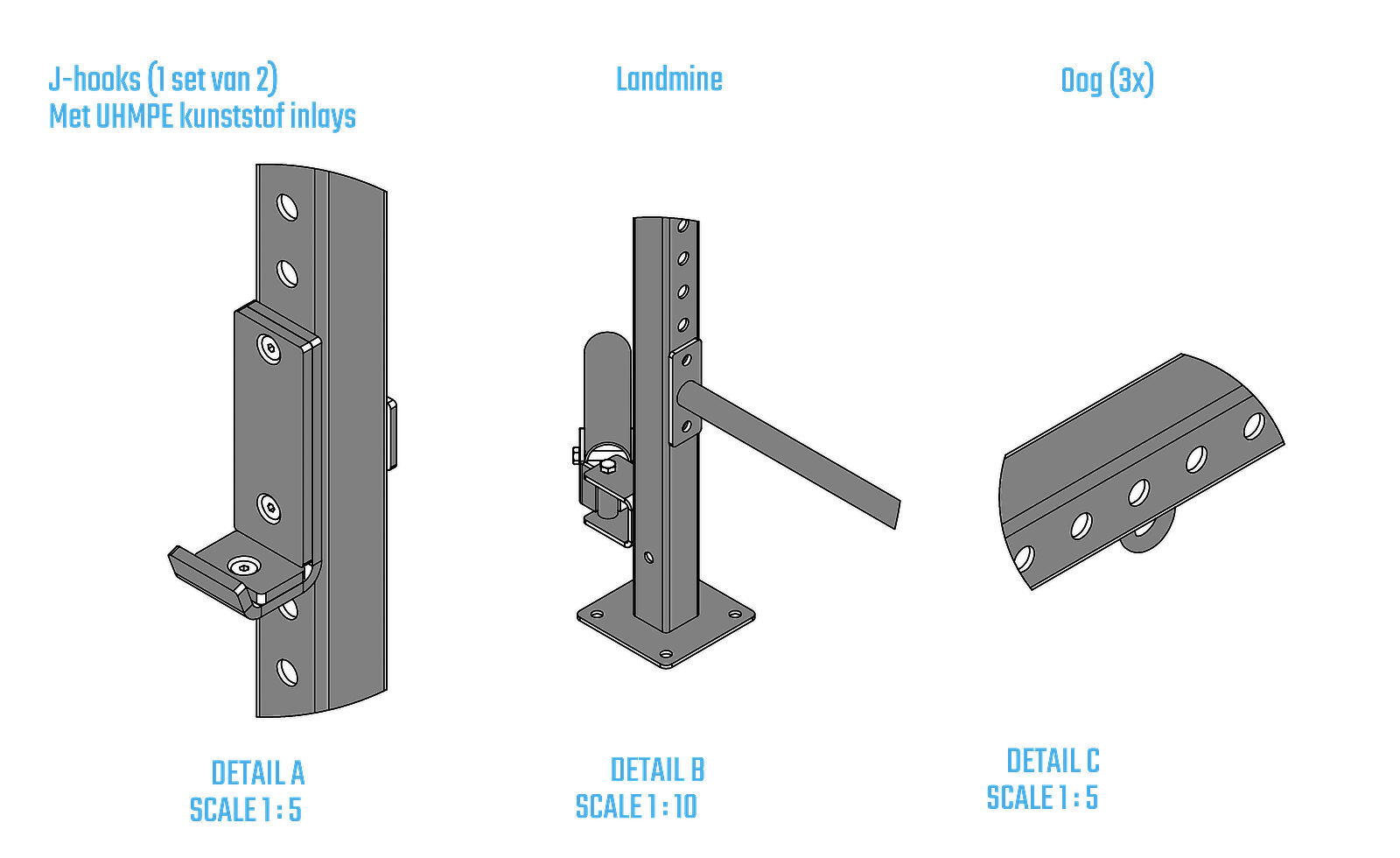 J-hooks (1 set van 2)
Met UHMPE kunststof inlays

Landmine

Oog (3x)

DETAIL A
SCALE 1 : 5

DETAIL B
SCALE 1 : 10

DETAIL C
SCALE 1 : 5