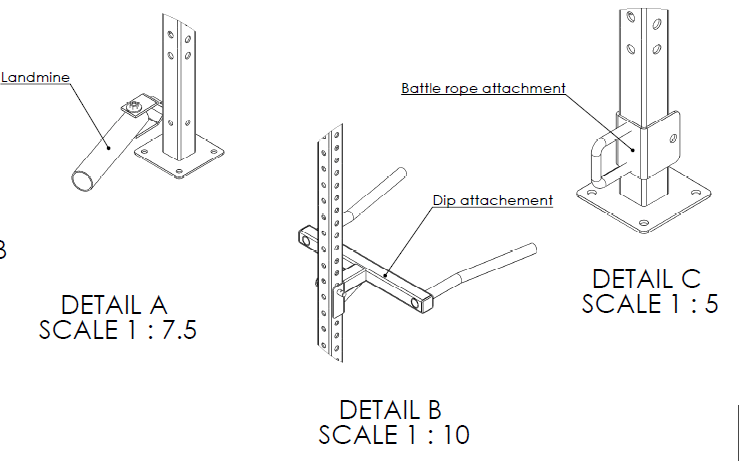 Landmine

B

DETAIL A
SCALE 1 : 7.5

Dip attachement

DETAIL B
SCALE 1 : 10

Battle rope attachment

DETAIL C
SCALE 1 : 5