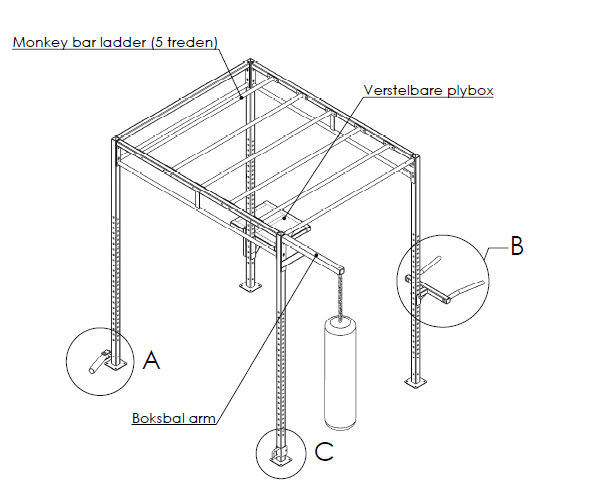 Monkey bar ladder (5 treden)

Verstelbare plybox

B

A

Boksbal arm

C